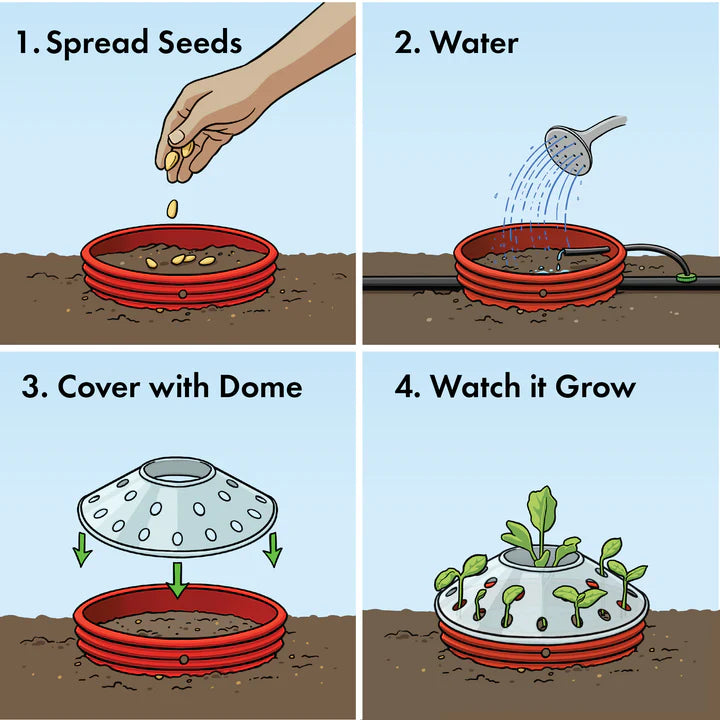 1. Spread Seeds

2. Water

3. Cover with Dome

4. Watch it Grow